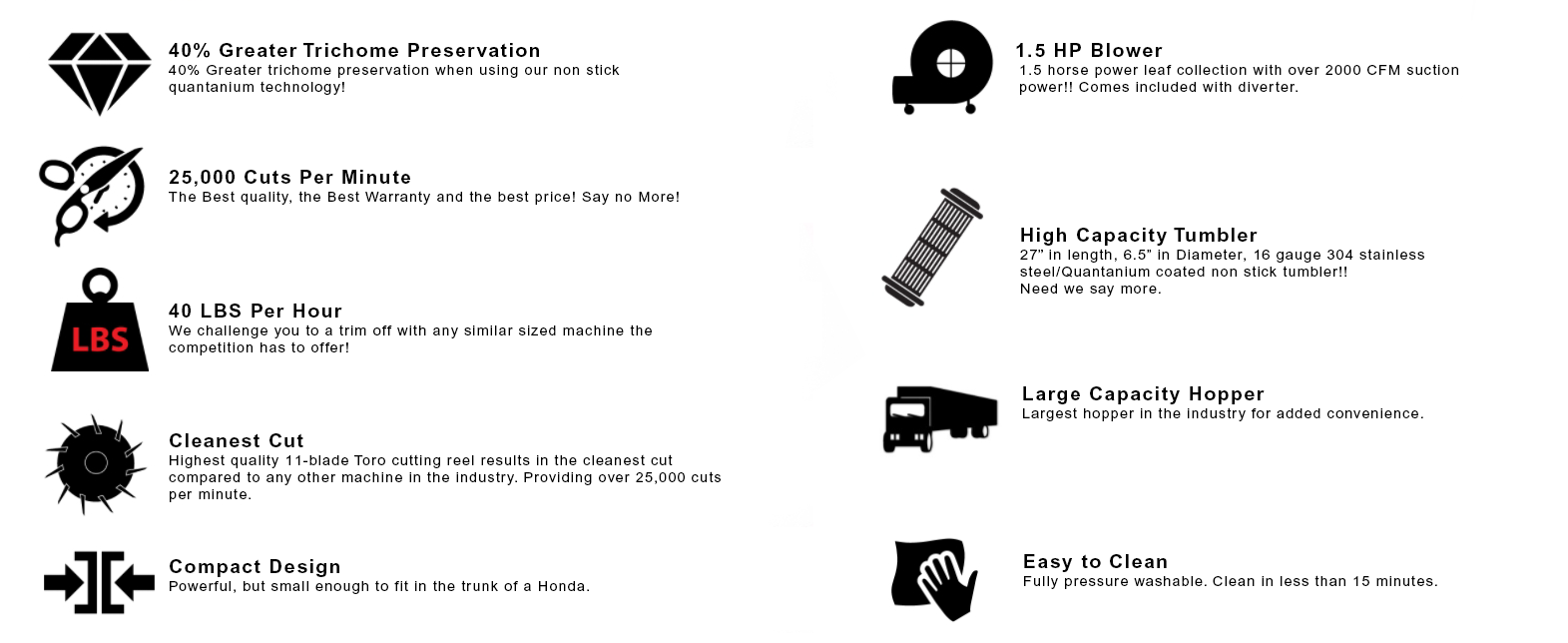 40% Greater Trichome Preservation
40% Greater trichome preservation when using our non stick quantanium technology!

25,000 Cuts Per Minute
The Best quality, the Best Warranty and the best price! Say no More!

LBS

40 LBS Per Hour
We challenge you to a trim off with any similar sized machine the competition has to offer!

Cleanest Cut
Highest quality 11-blade Toro cutting reel results in the cleanest cut compared to any other machine in the industry. Providing over 25,000 cuts per minute.

Compact Design
Powerful, but small enough to fit in the trunk of a Honda.

1.5 HP Blower
1.5 horse power leaf collection with over 2000 CFM suction power!! Comes included with diverter.

High Capacity Tumbler
27" in length, 6.5" in Diameter, 16 gauge 304 stainless steel/Quantanium coated non stick tumbler!!
Need we say more.

Large Capacity Hopper
Largest hopper in the industry for added convenience.

Easy to Clean
Fully pressure washable. Clean in less than 15 minutes.